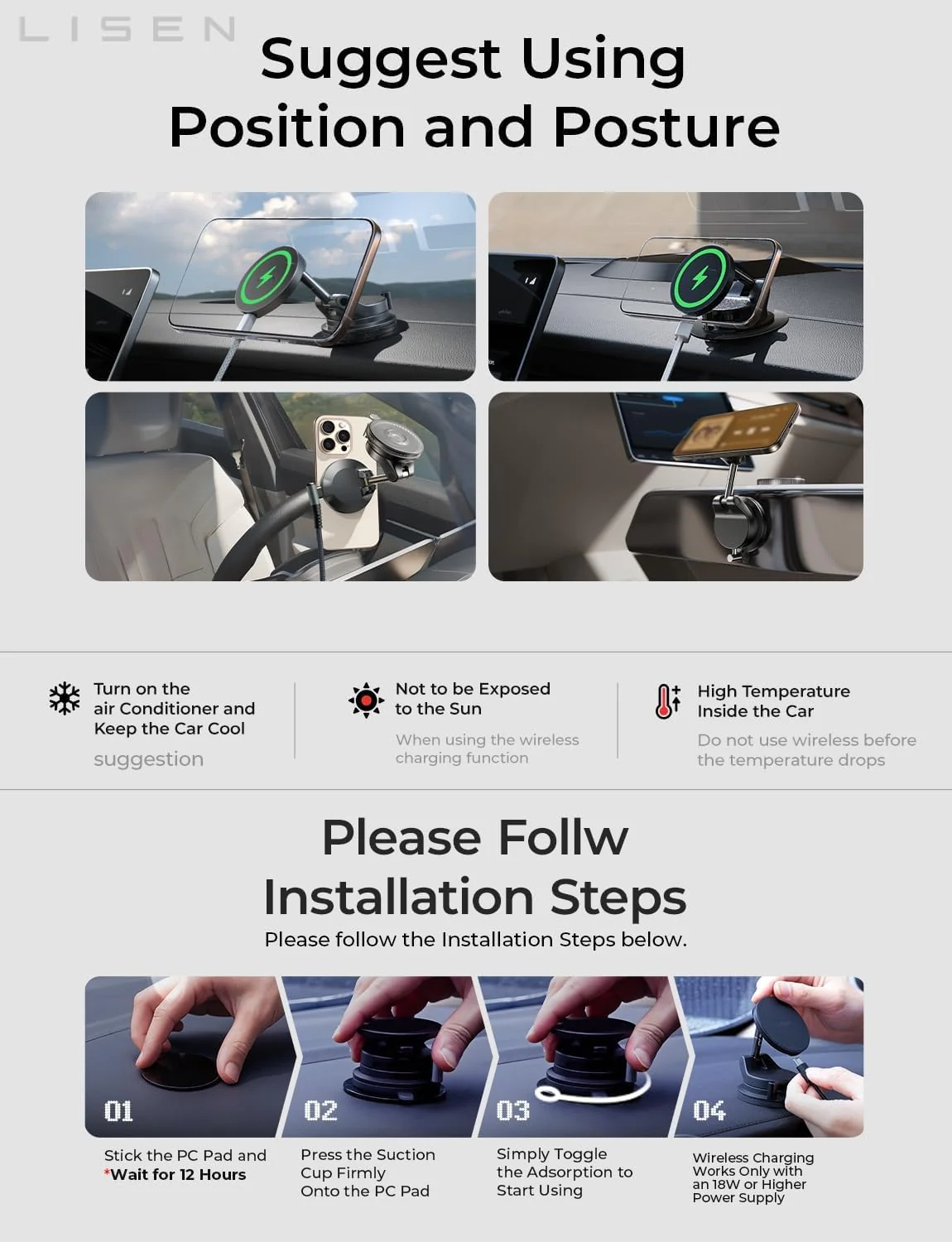 LISEN

Suggest Using Position and Posture

Turn on the air Conditioner and Keep the Car Cool

suggestion

Not to be Exposed to the Sun

When using the wireless charging function

High Temperature Inside the Car

Do not use wireless before the temperature drops

Please Follw Installation Steps

Please follow the Installation Steps below.

01

Stick the PC Pad and *Wait for 12 Hours

02

Press the Suction Cup Firmly Onto the PC Pad

03

Simply Toggle the Adsorption to Start Using

04

Wireless Charging Works Only with an 18W or Higher Power Supply